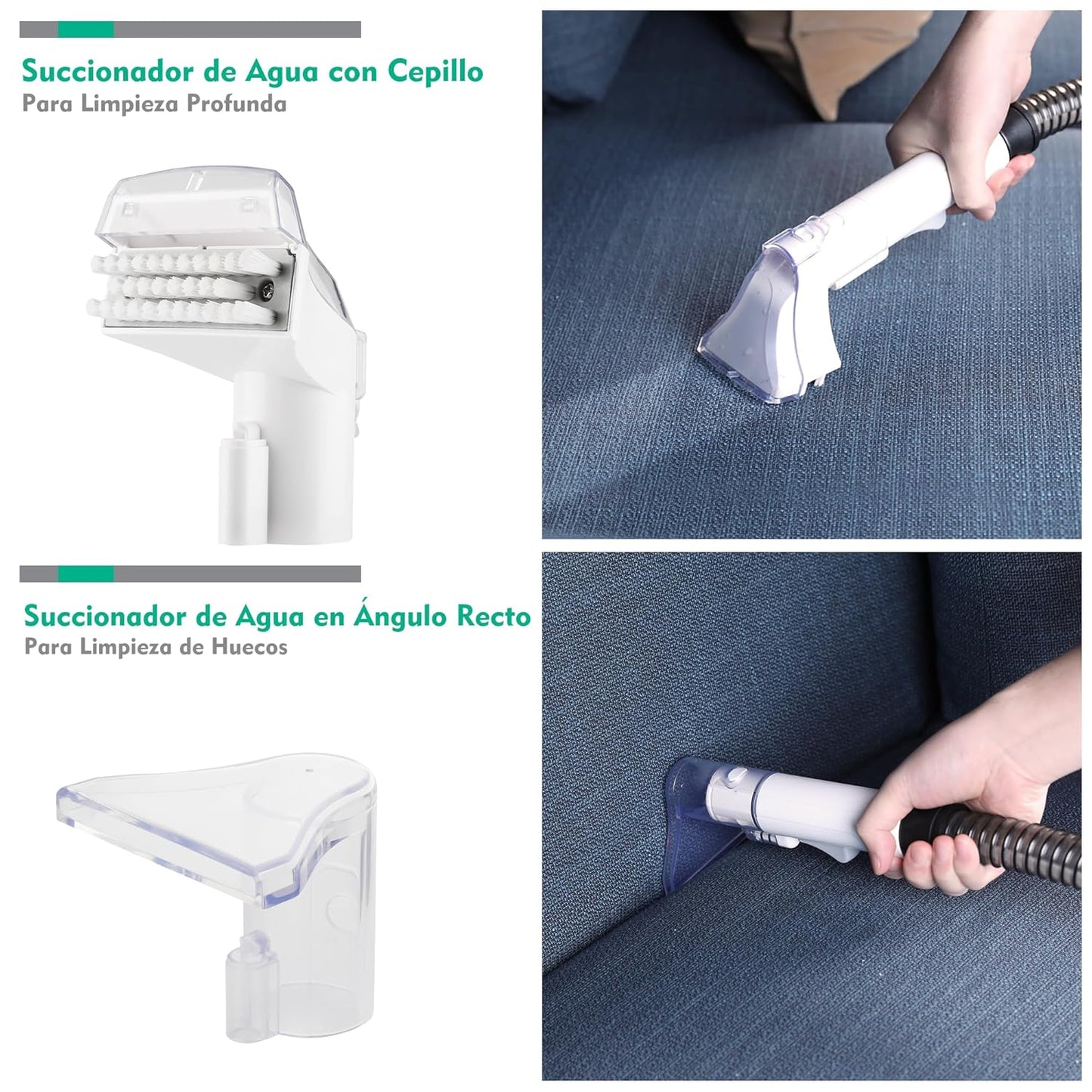 Succionador de Agua con Cepillo
Para Limpieza Profunda

Succionador de Agua en Ángulo Recto
Para Limpieza de Huecos